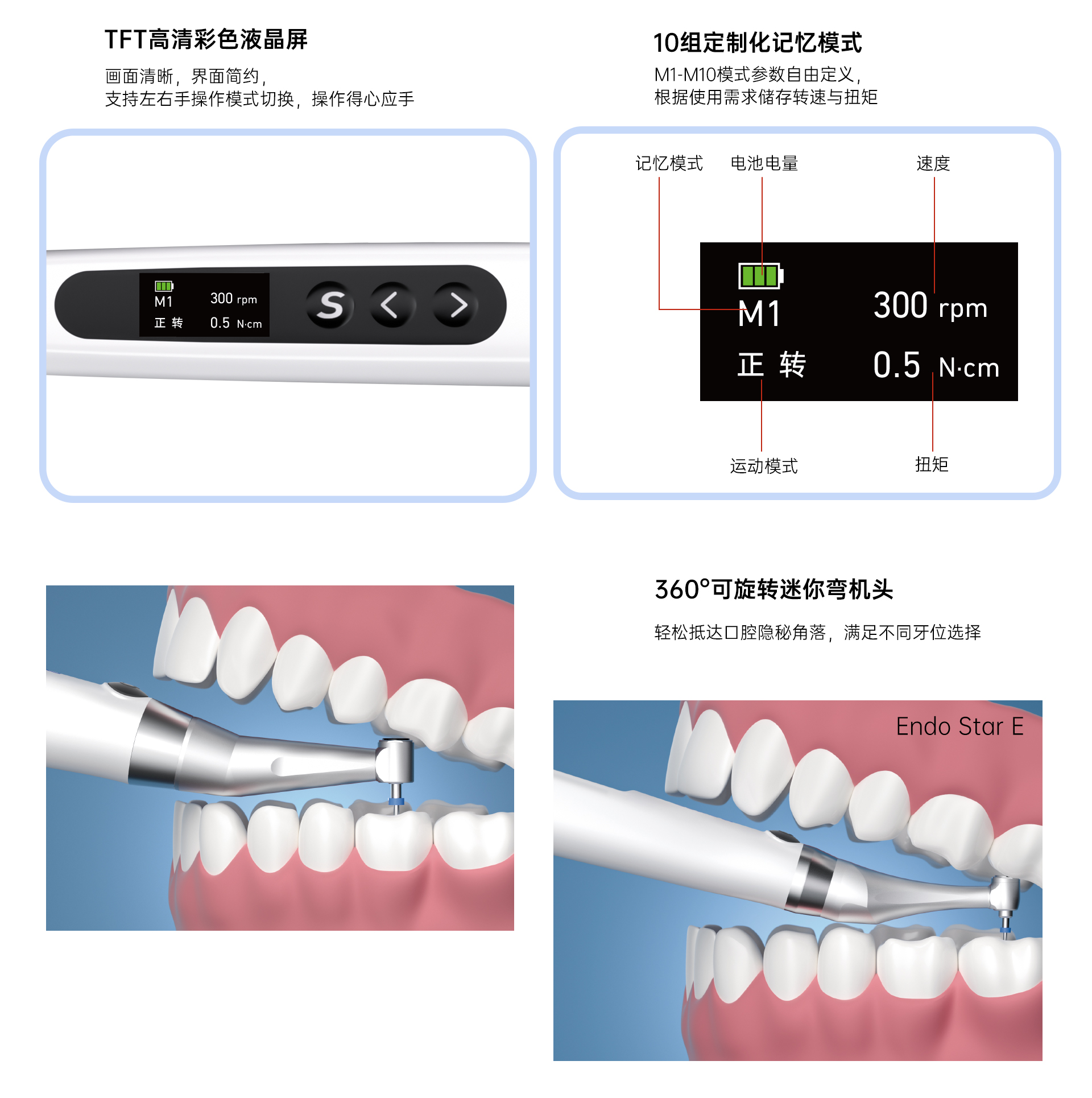 TFT高清彩色液晶屏

画面清晰，界面简约，
支持左右手操作模式切换，操作得心应手

M1 300 rpm
正 转 0.5 N·cm

S < >

10组定制化记忆模式

M1-M10模式参数自由定义，
根据使用需求储存转速与扭矩

记忆模式 电池电量 速度

M1 300 rpm
正 转 0.5 N·cm

运动模式 扭矩

360°可旋转迷你弯机头

轻松抵达口腔隐秘角落，满足不同牙位选择

Endo Star E